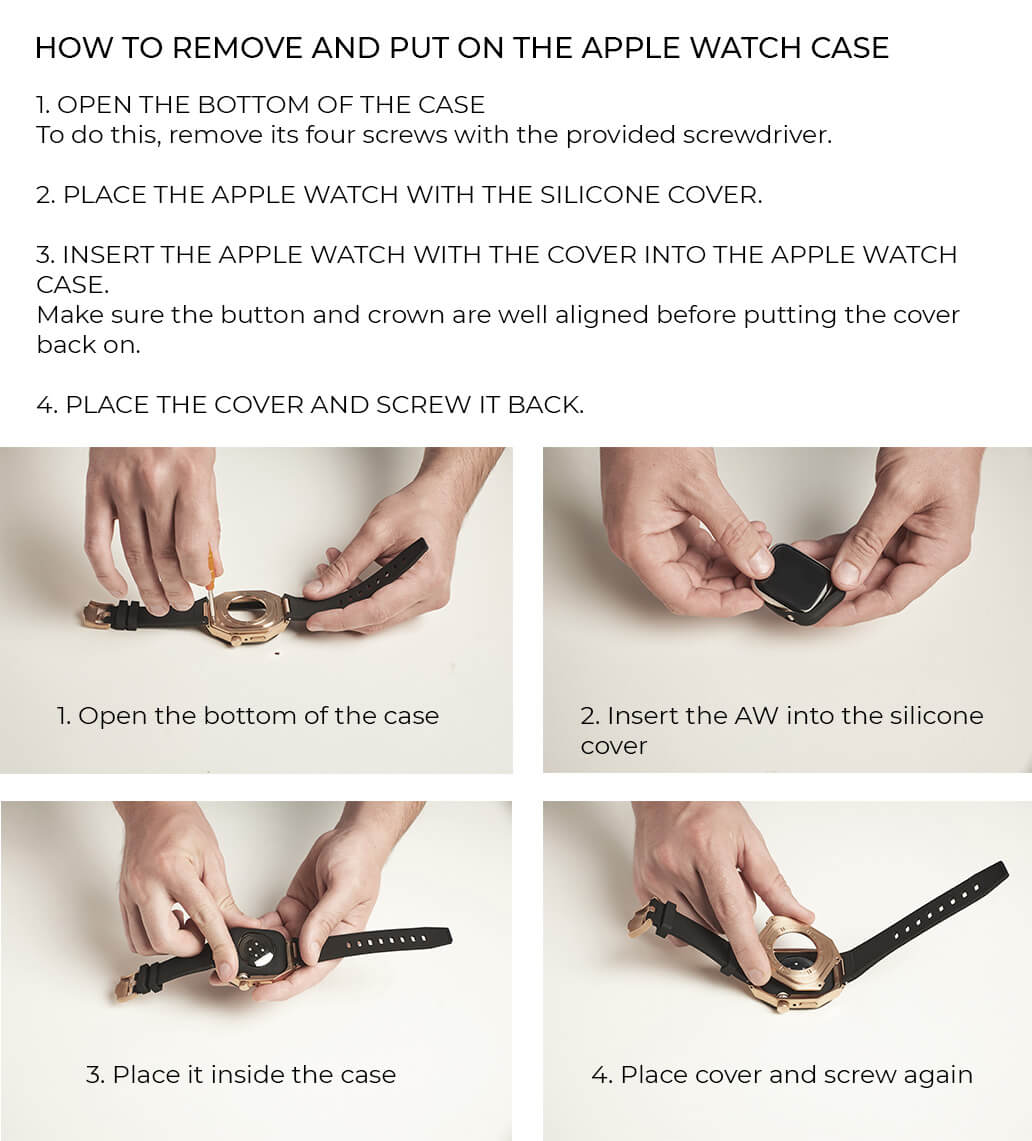 HOW TO REMOVE AND PUT ON THE APPLE WATCH CASE

1. OPEN THE BOTTOM OF THE CASE
To do this, remove its four screws with the provided screwdriver.

2. PLACE THE APPLE WATCH WITH THE SILICONE COVER.

3. INSERT THE APPLE WATCH WITH THE COVER INTO THE APPLE WATCH CASE.
Make sure the button and crown are well aligned before putting the cover back on.

4. PLACE THE COVER AND SCREW IT BACK.

1. Open the bottom of the case

2. Insert the AW into the silicone cover

3. Place it inside the case

4. Place cover and screw again